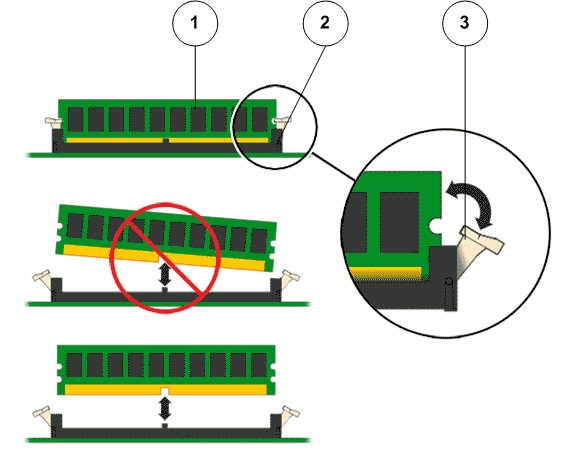 1
2
3