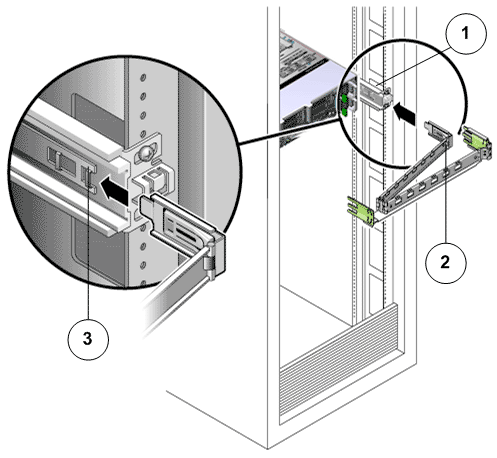 1

2

3