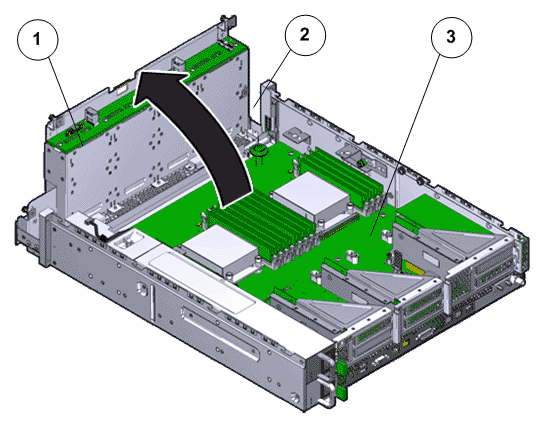 1
2
3