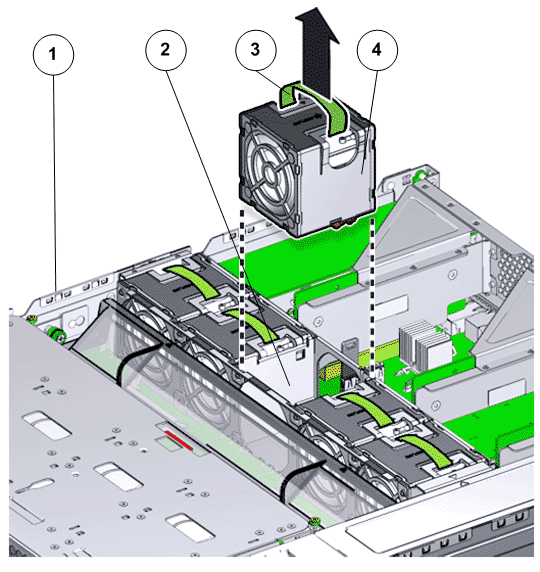 1

2

3

4