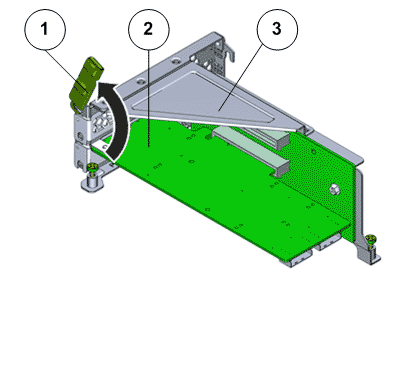 1
2
3