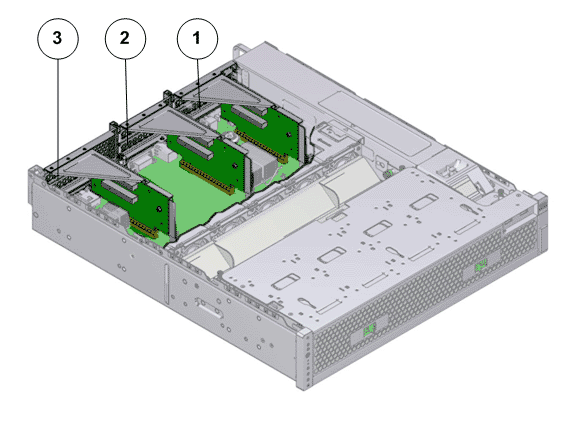 3

2

1