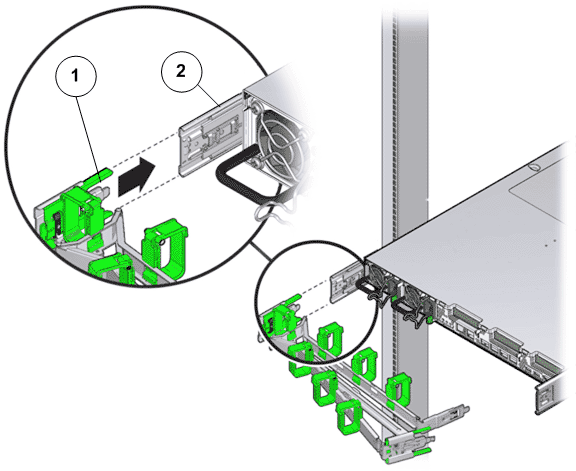 1
2