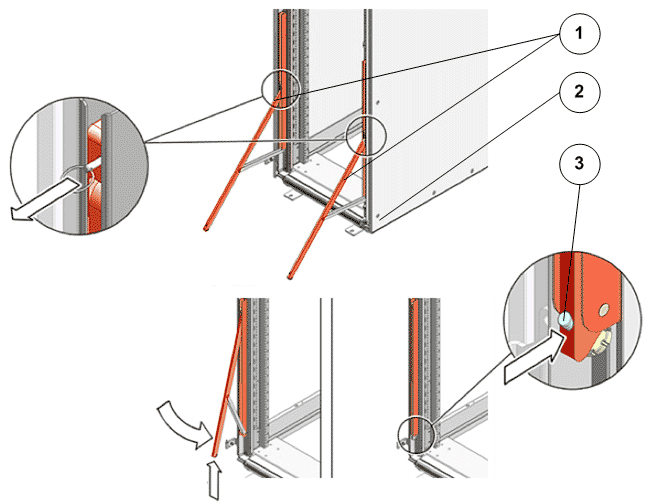 1
2
3