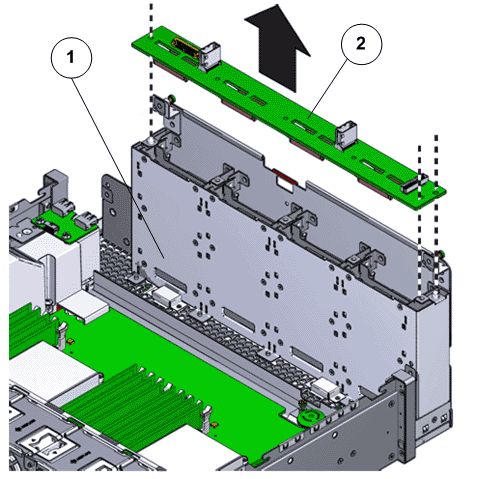 1
2