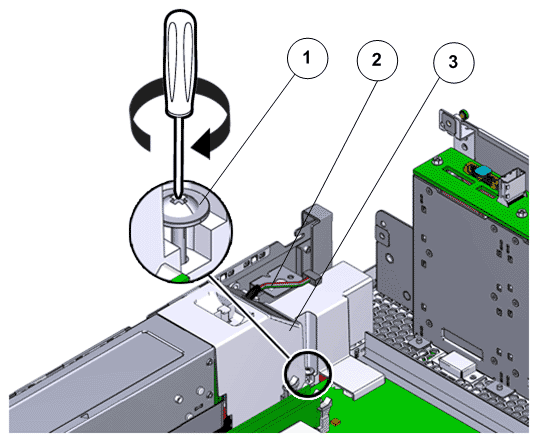 1
2
3