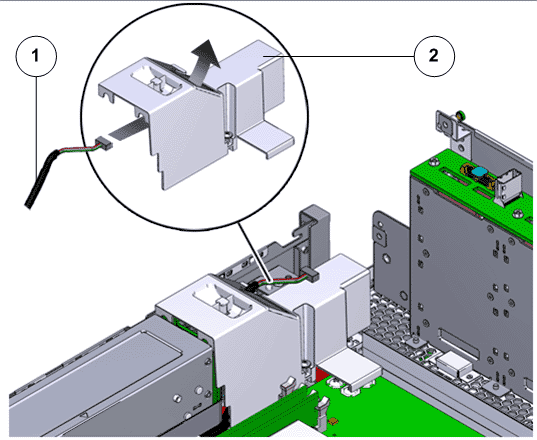 1
2