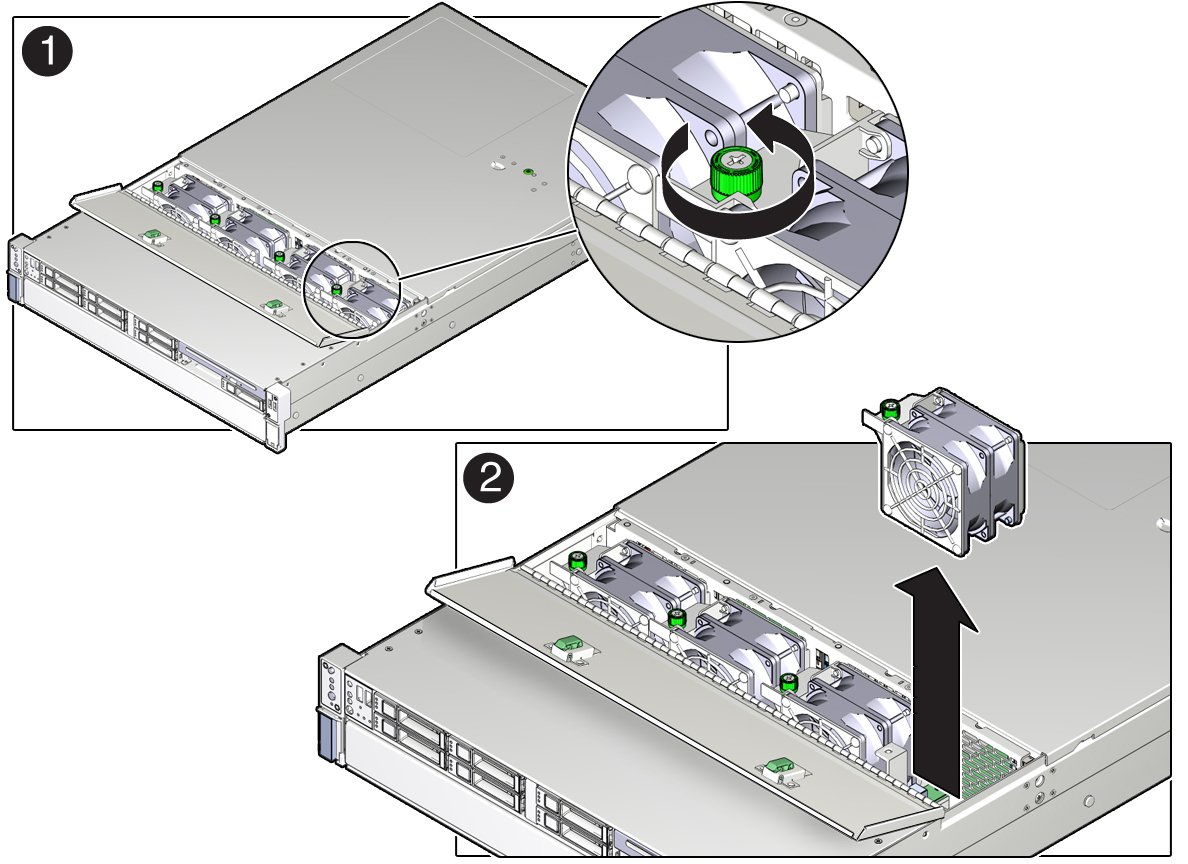 1

2