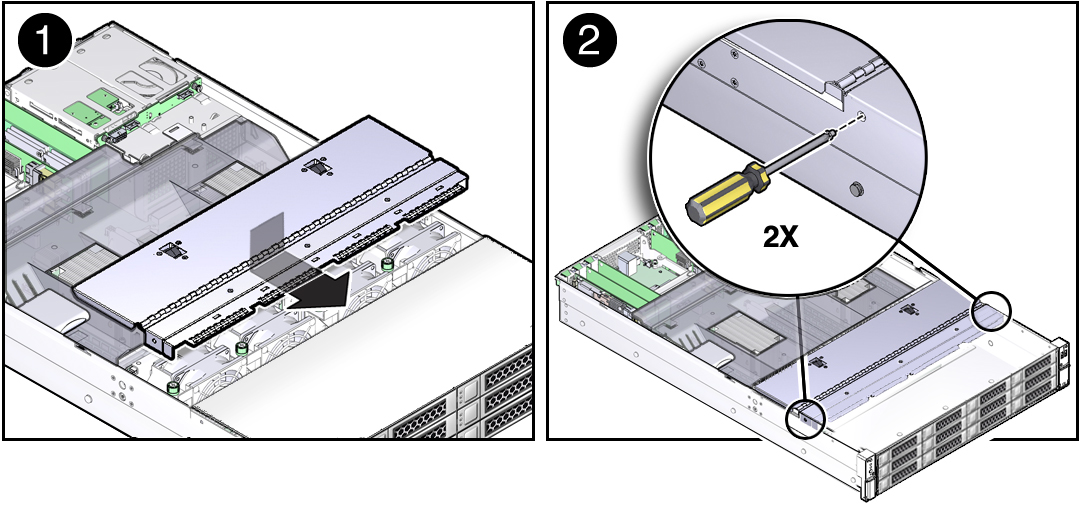 1

2

2X