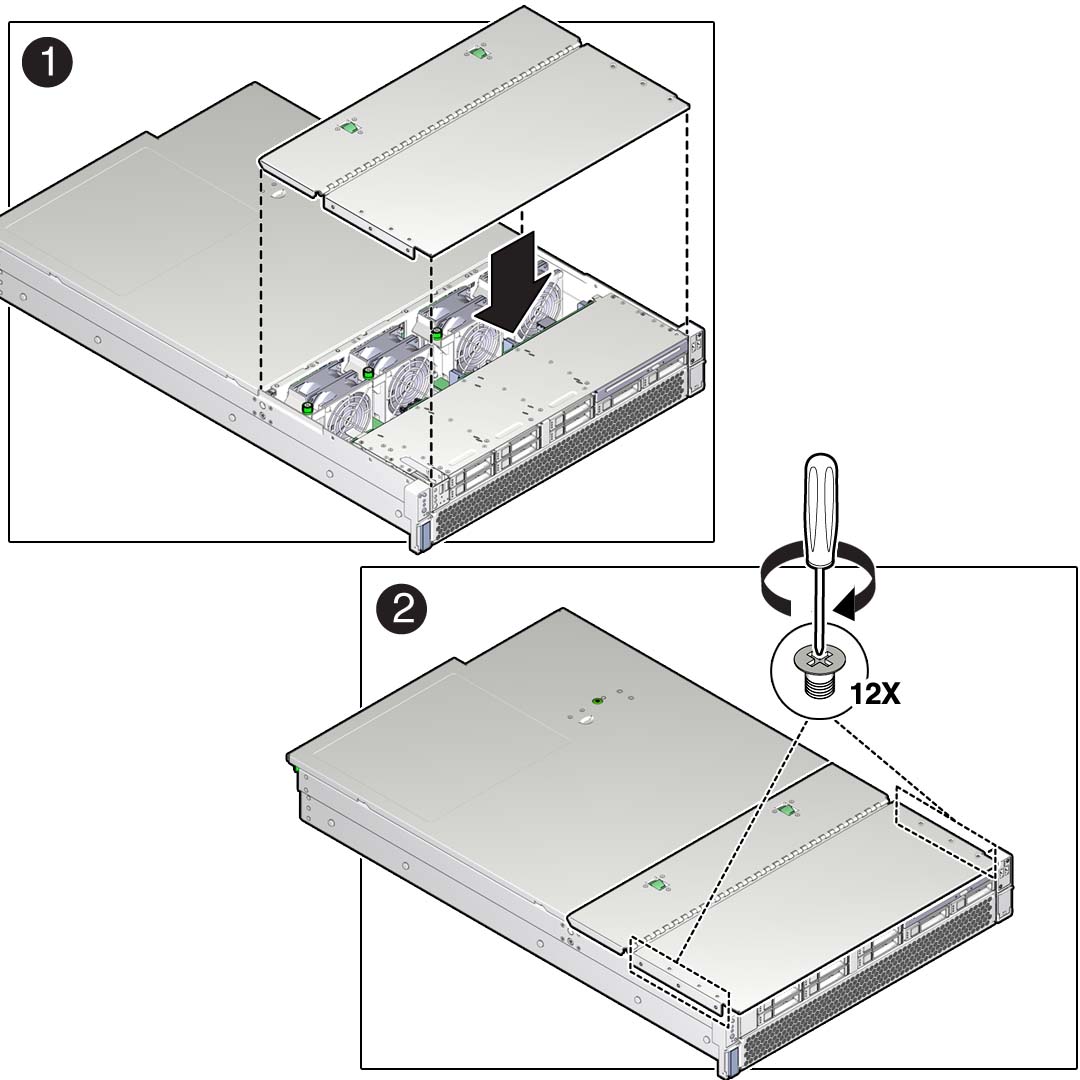 1

2

12X