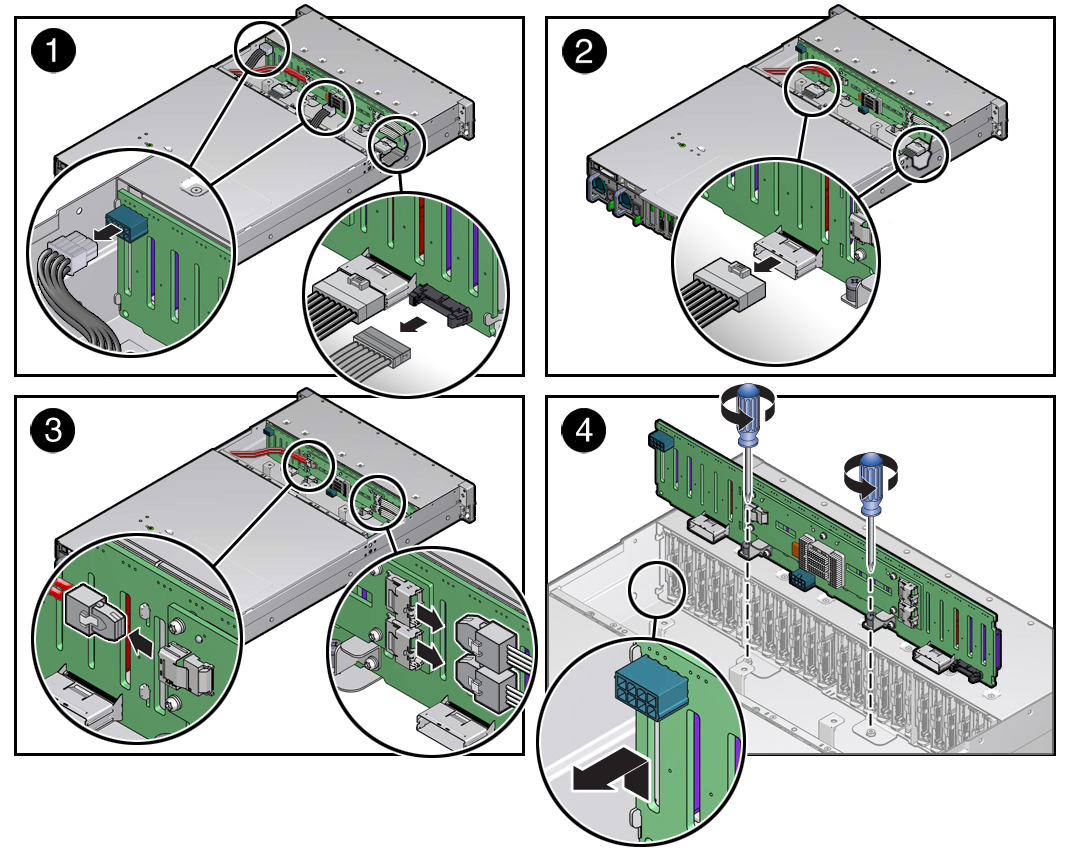 1
2
3
4