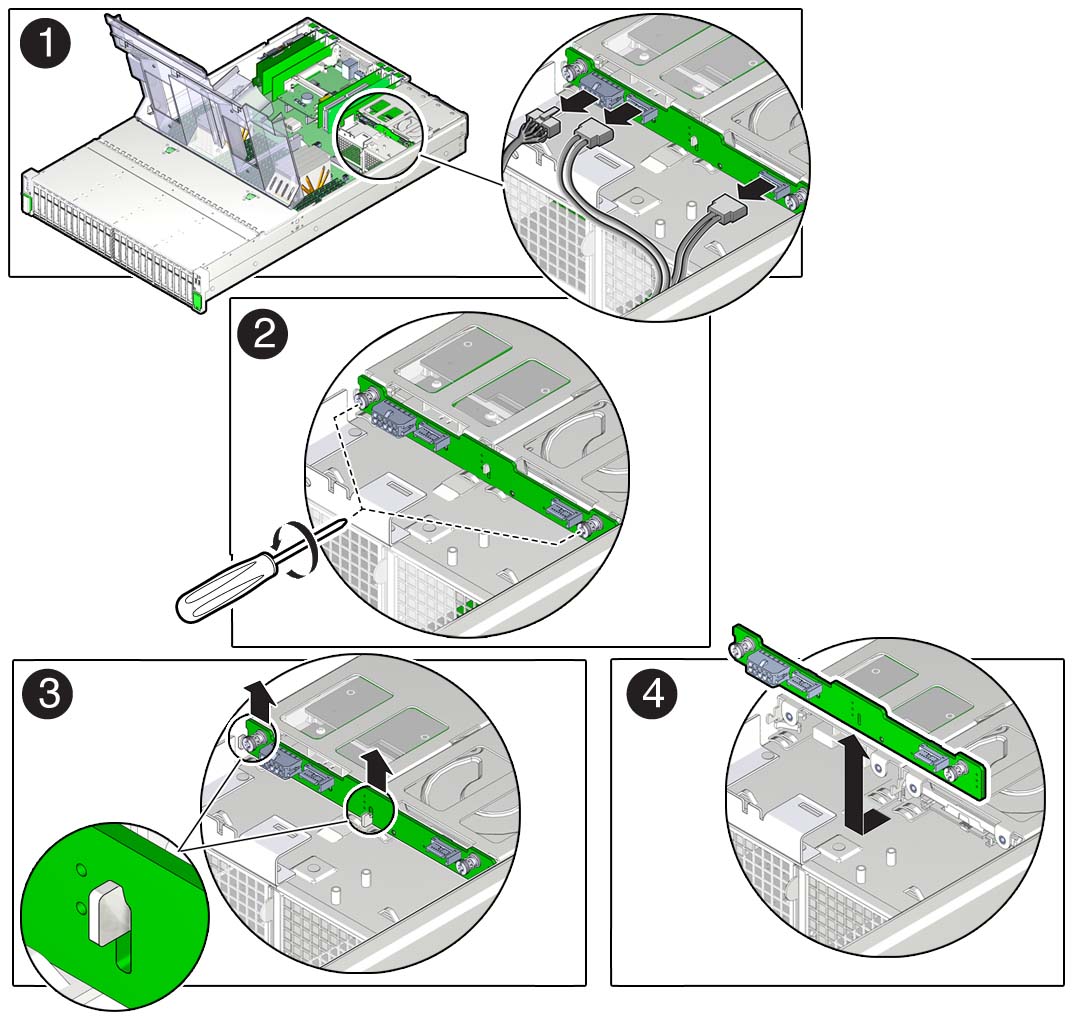 1

2

3

4