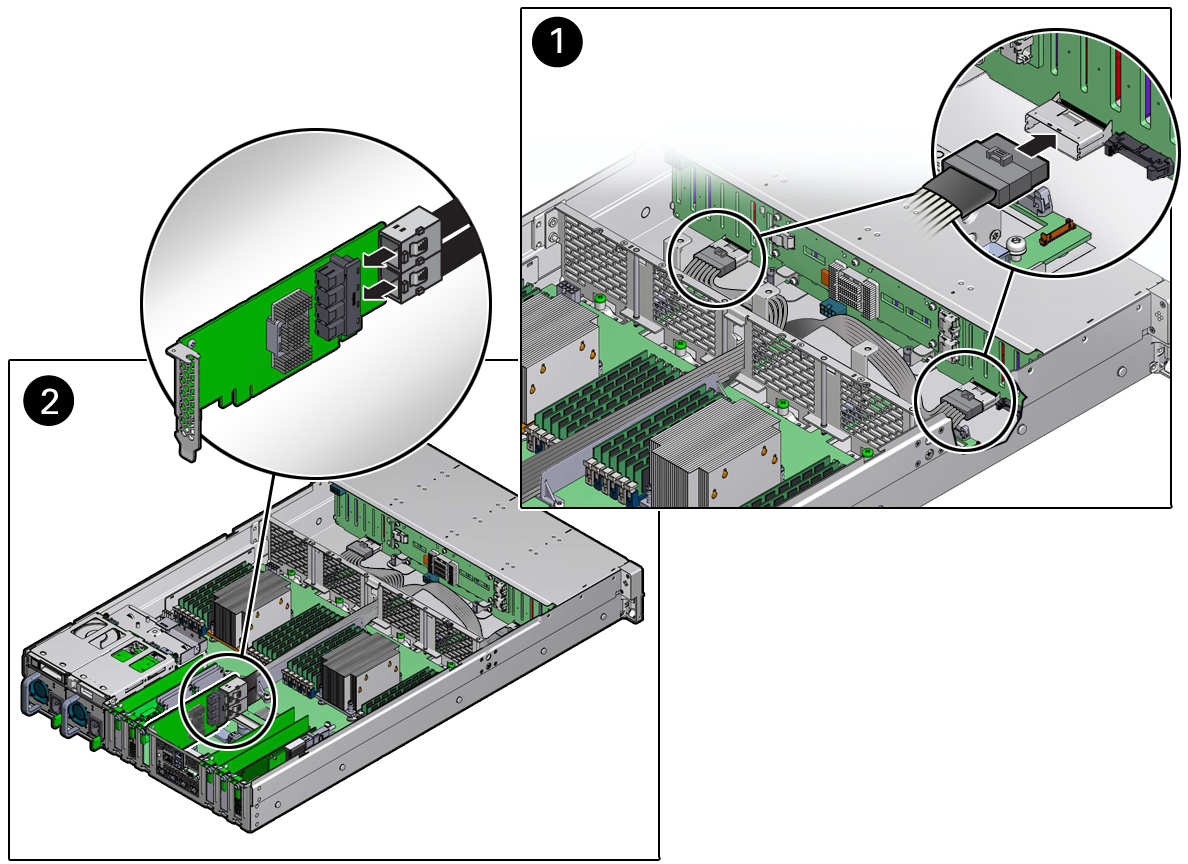 1

2