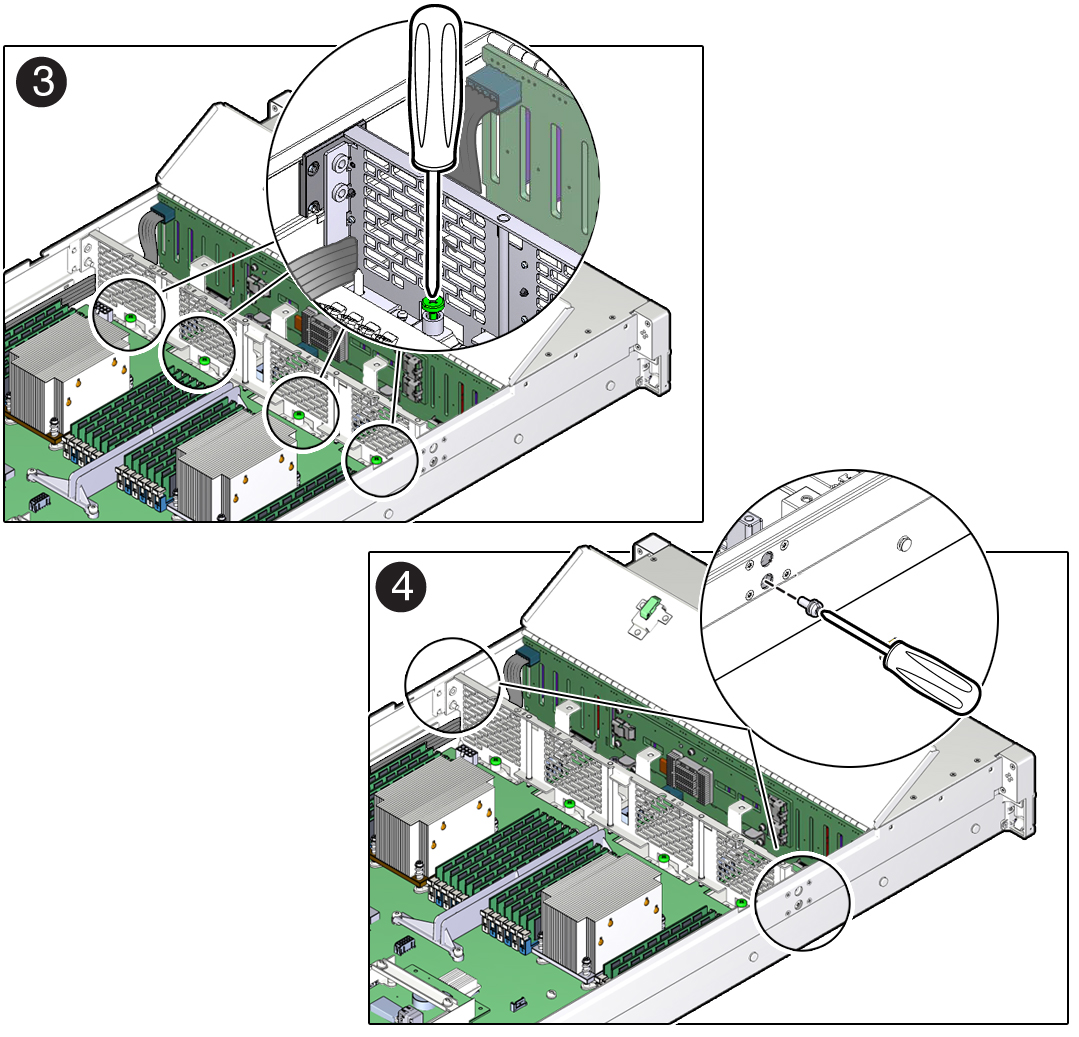 3

4