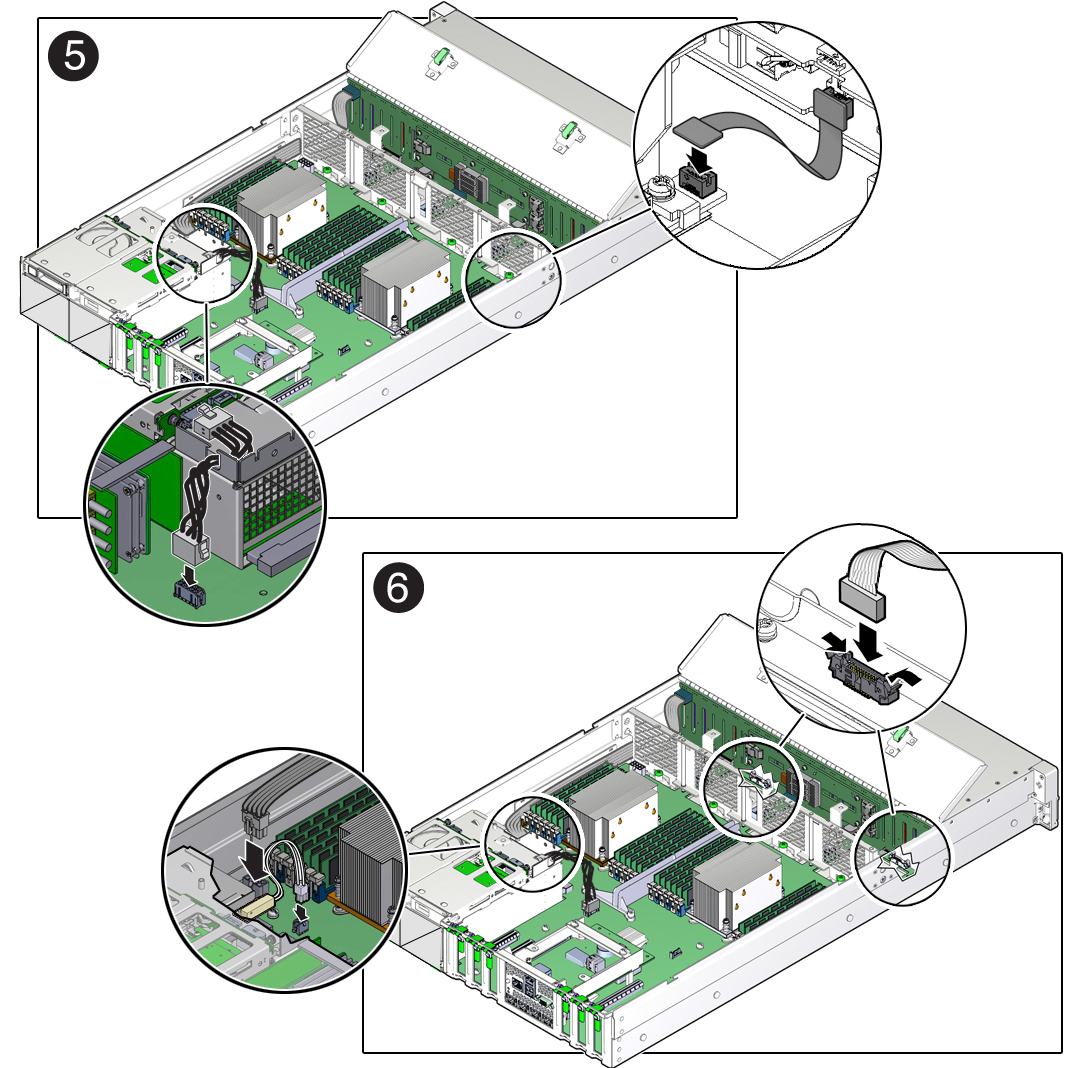 5

6