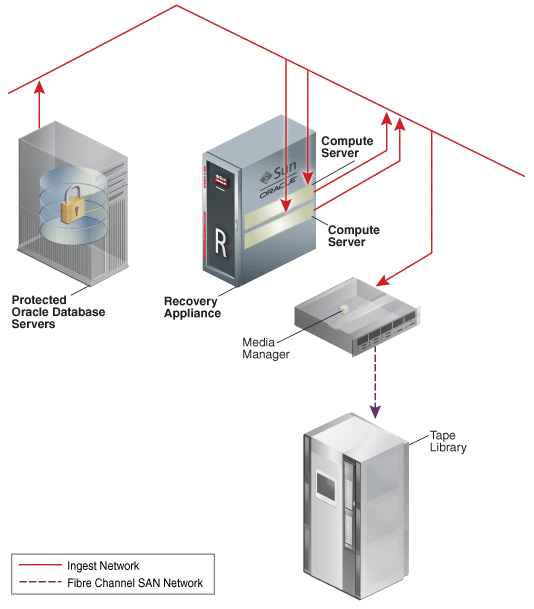 Compute Server

Sun ORACLE

R

Compute Server

Protected Oracle Database Servers

Recovery Appliance

Media Manager

Tape Library

Ingest Network

Fibre Channel SAN Network