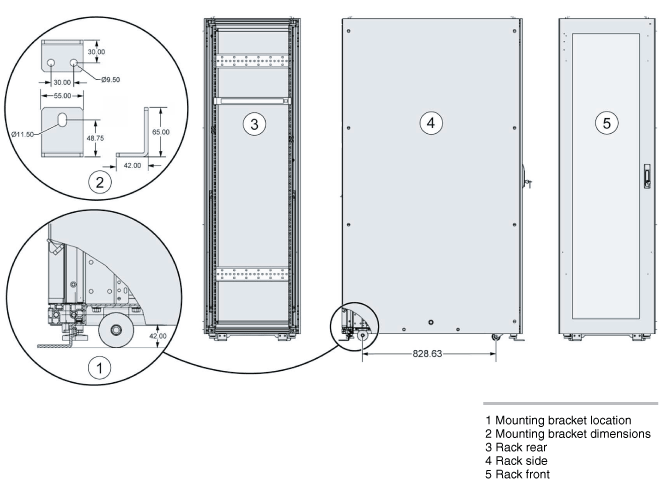 30.00
30.00
Ø9.50
55.00
Ø11.50
48.75
65.00
42.00
2
3
4
5
42.00
1
828.63

1 Mounting bracket location
2 Mounting bracket dimensions
3 Rack rear
4 Rack side
5 Rack front