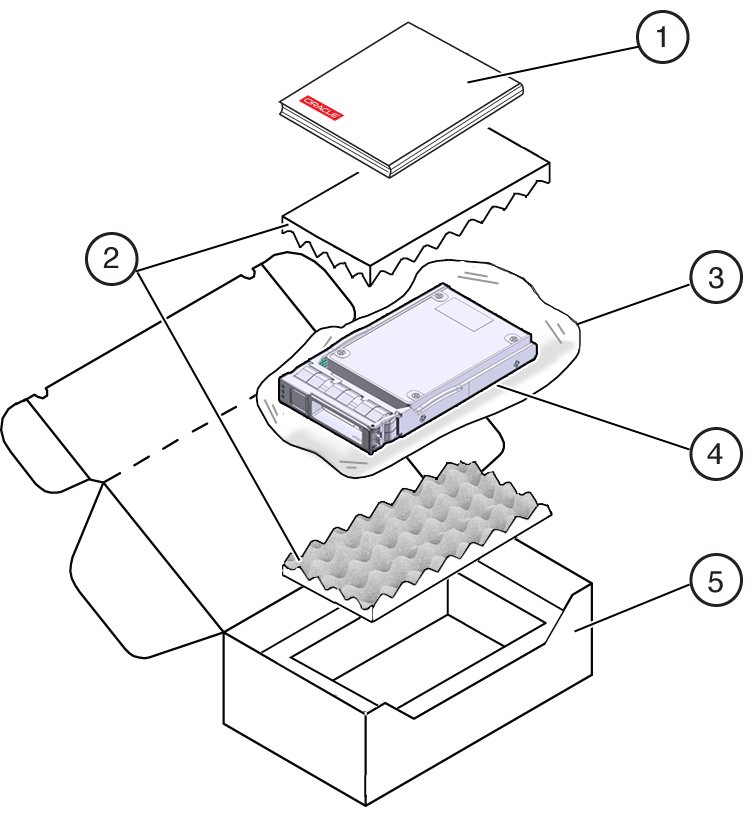 1
ORACLE
2
3
4
5