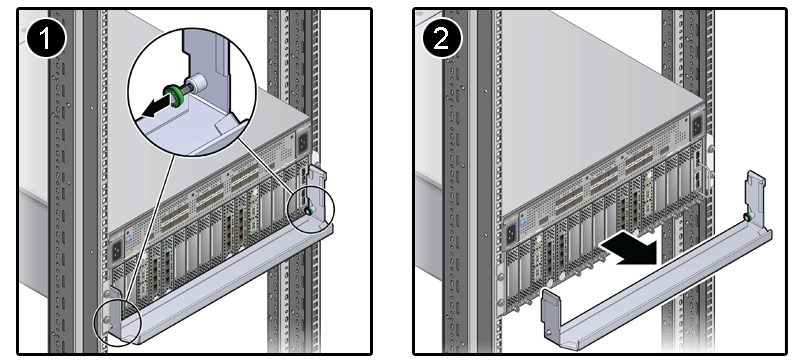 1

2