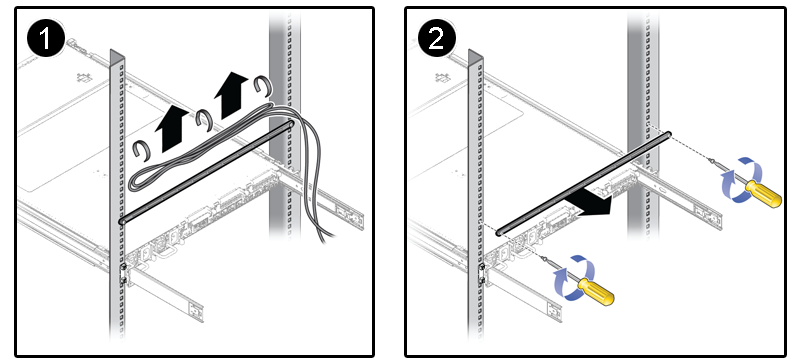 1

2