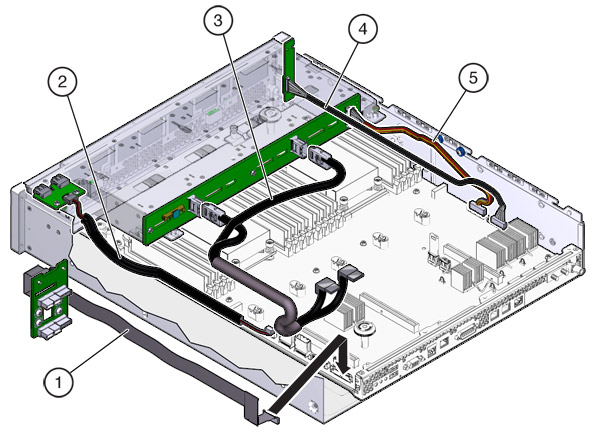 3
4
2
5
1