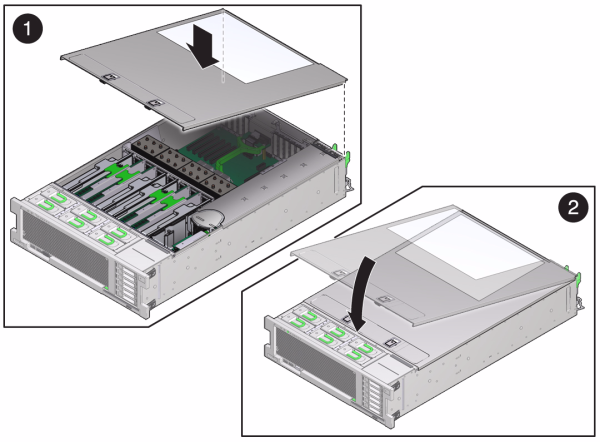 1

2