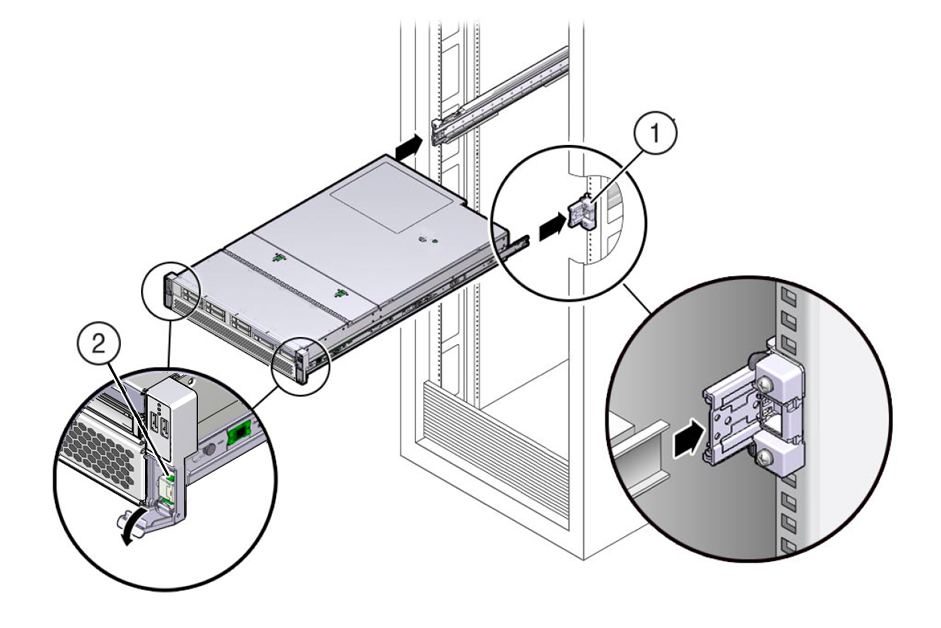 1

2