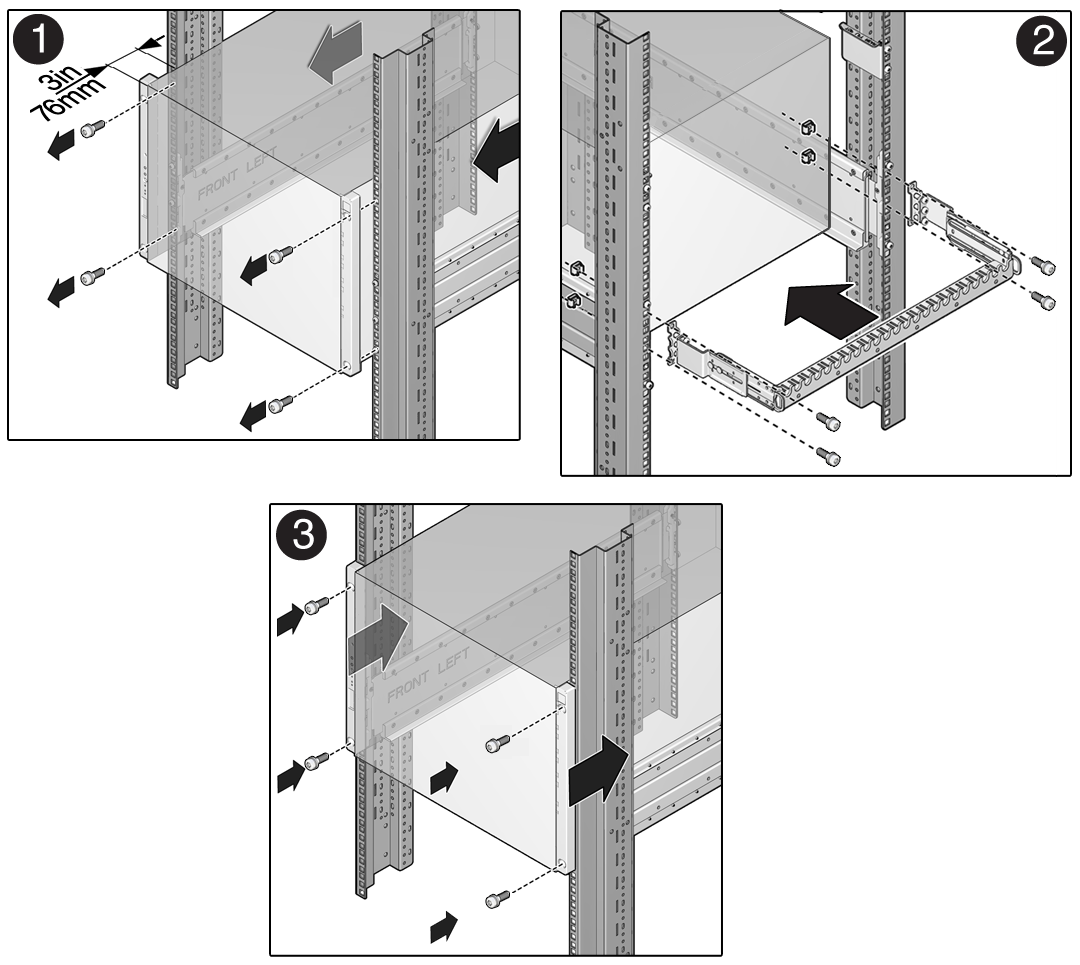 1
3in
76mm
FRONT LEFT
2
3
FRONT LEFT