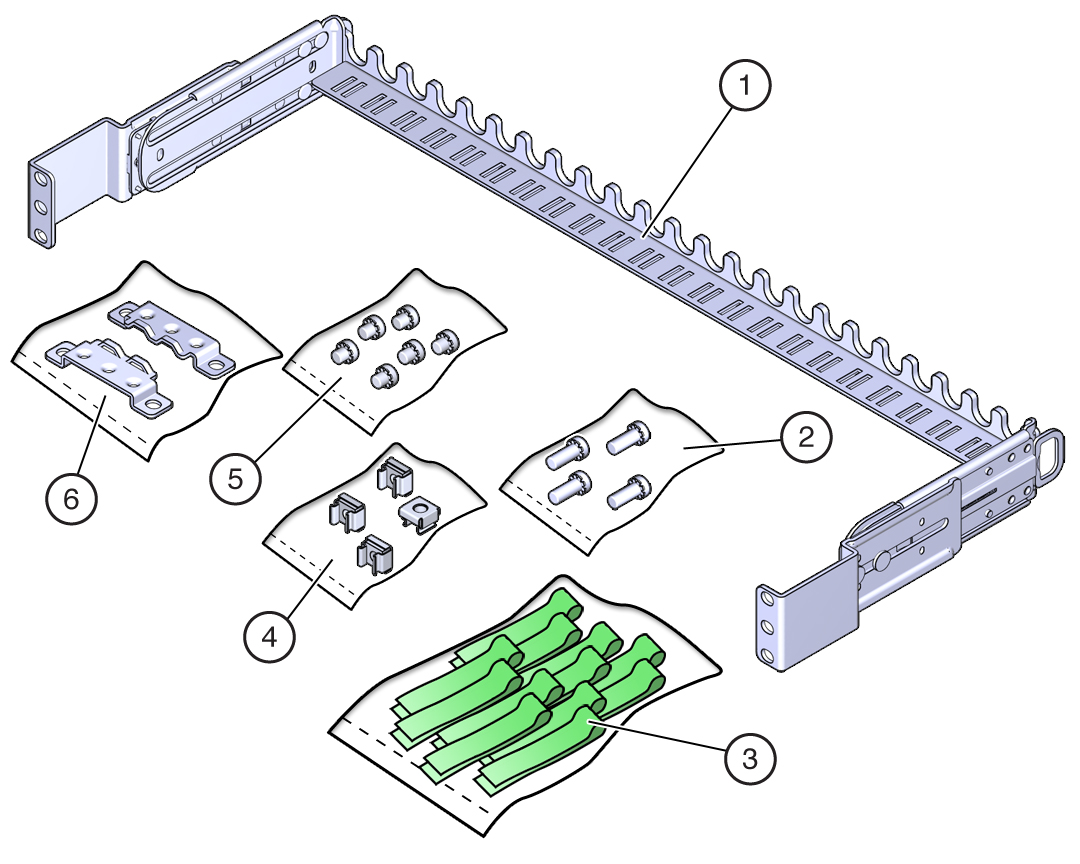 1
6
5
2
4
3