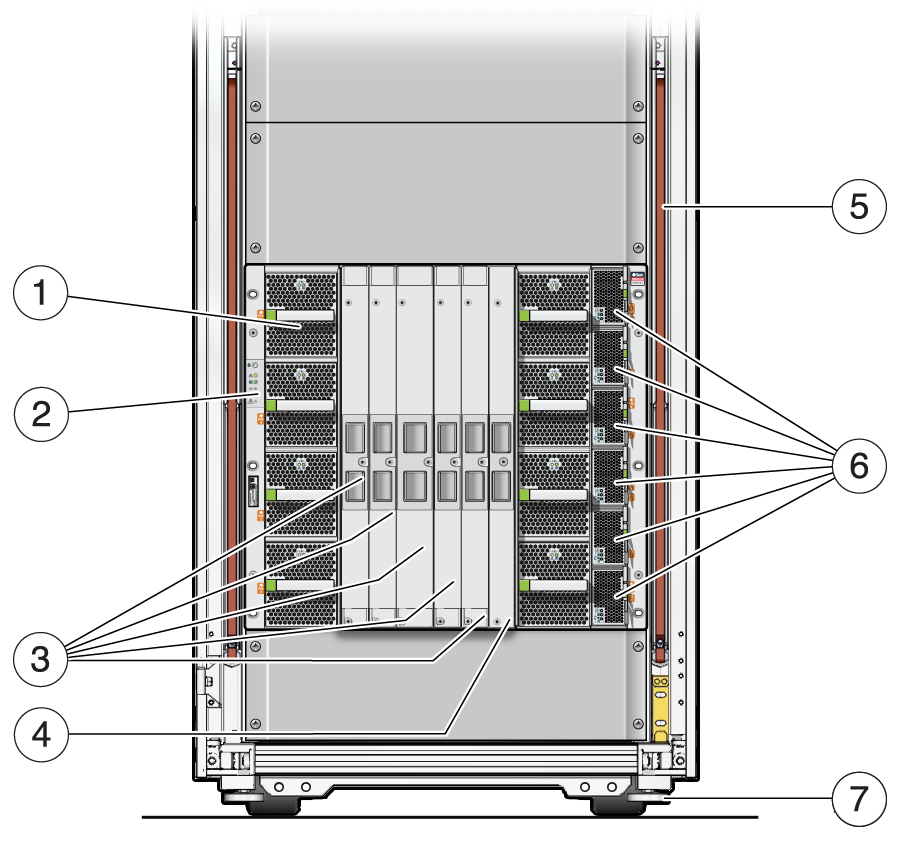 1
2
3
4
5
6
7