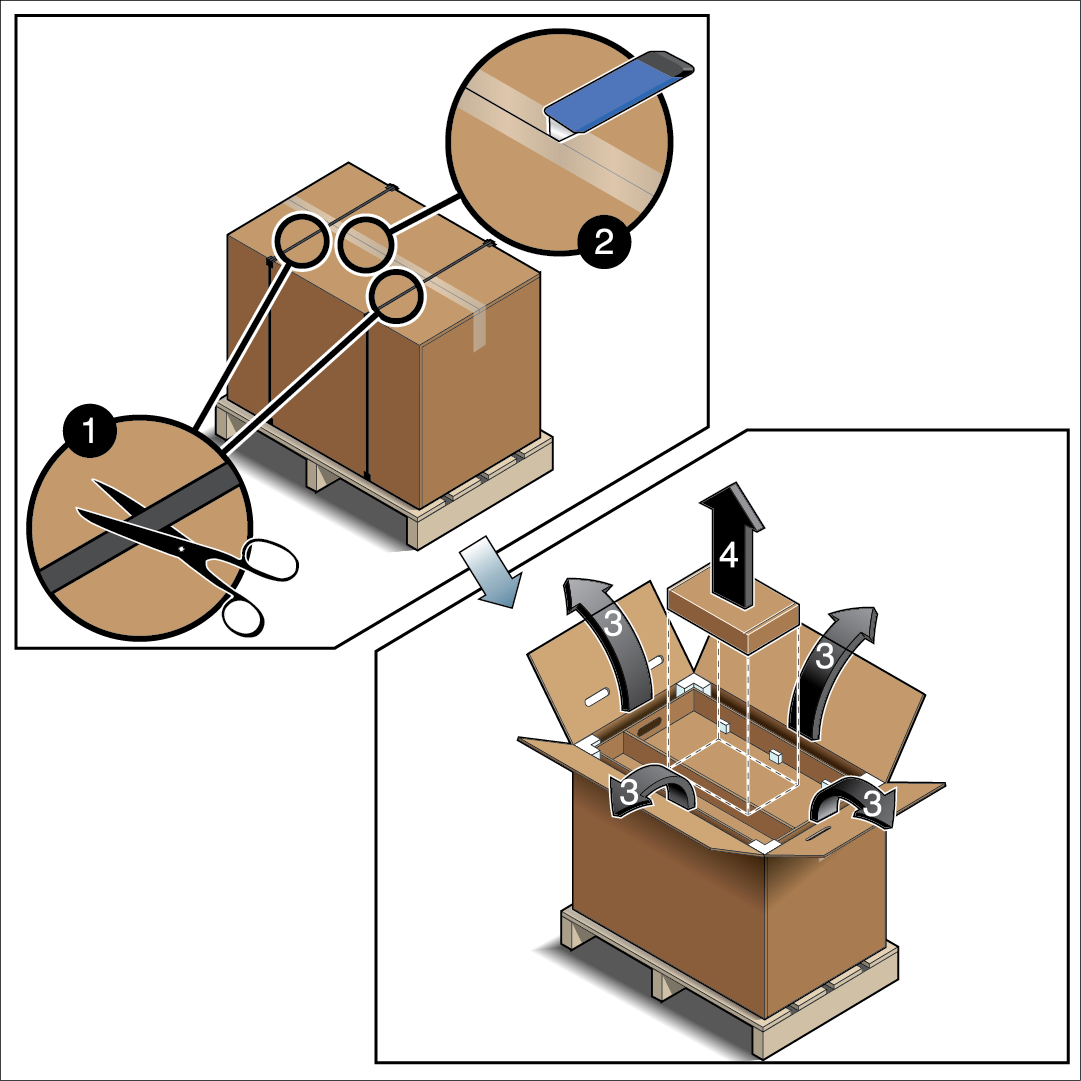 2
1
4
3
3
3
3