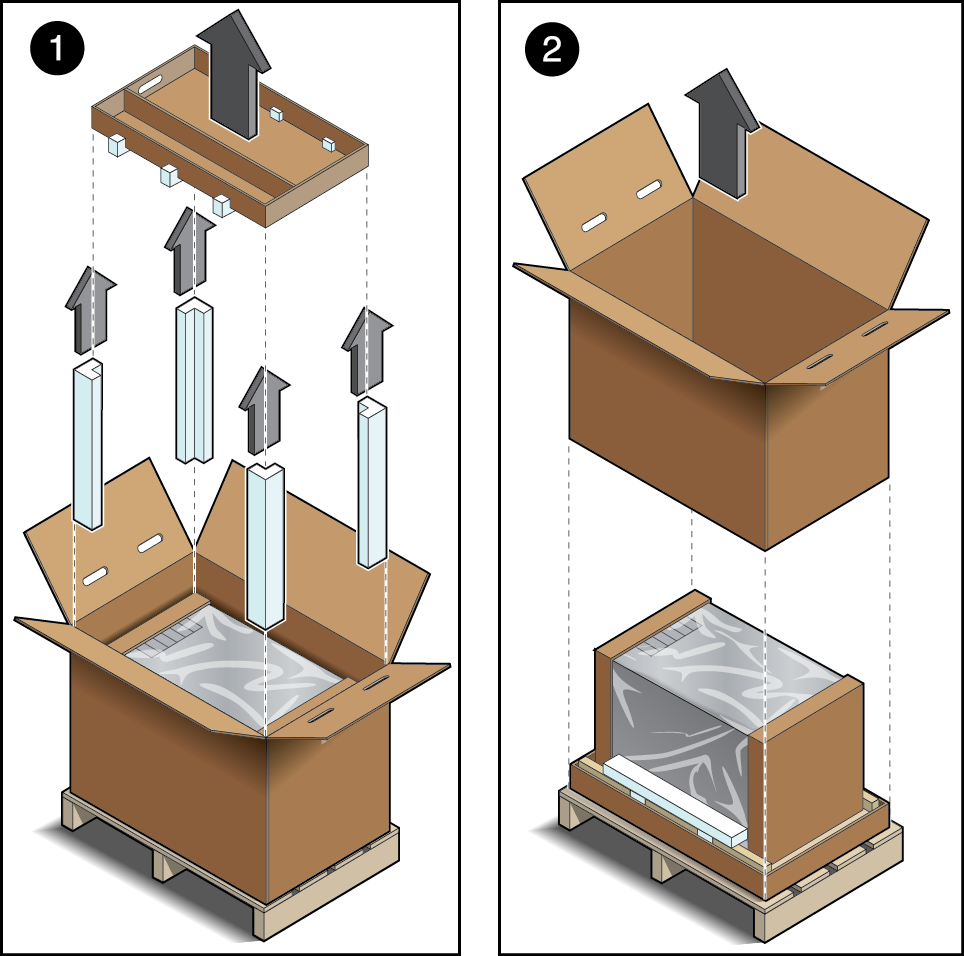 1

2