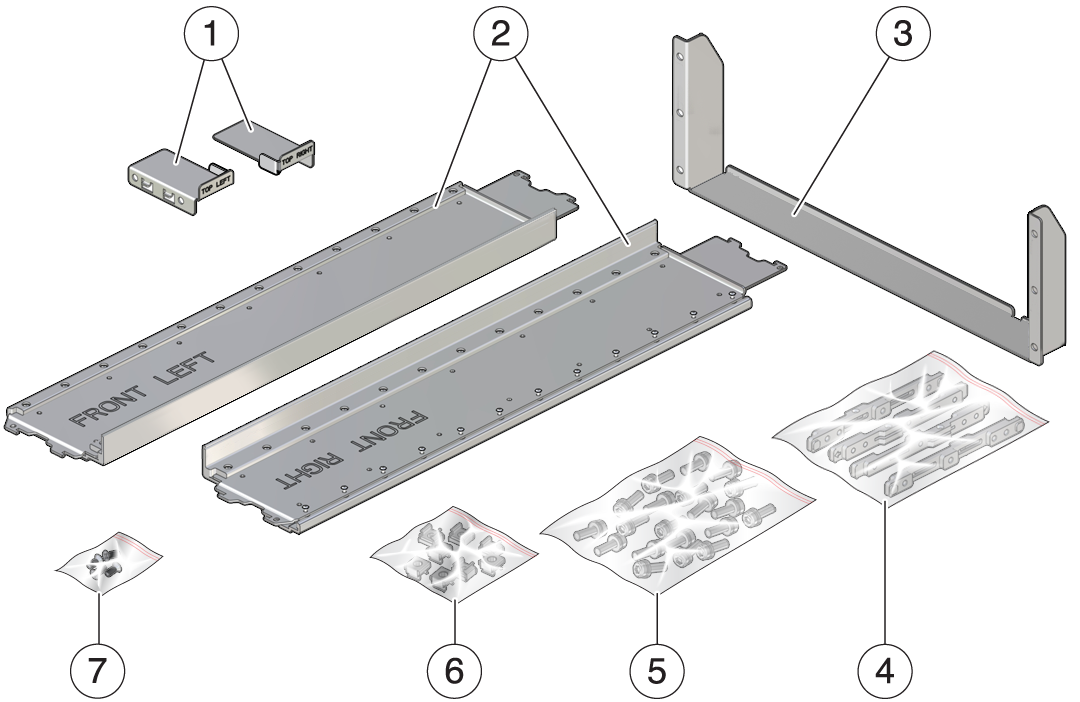 1
2
3
TOP LEFT
TOP RIGHT
FRONT LEFT
FRONT RIGHT
7
6
5
4