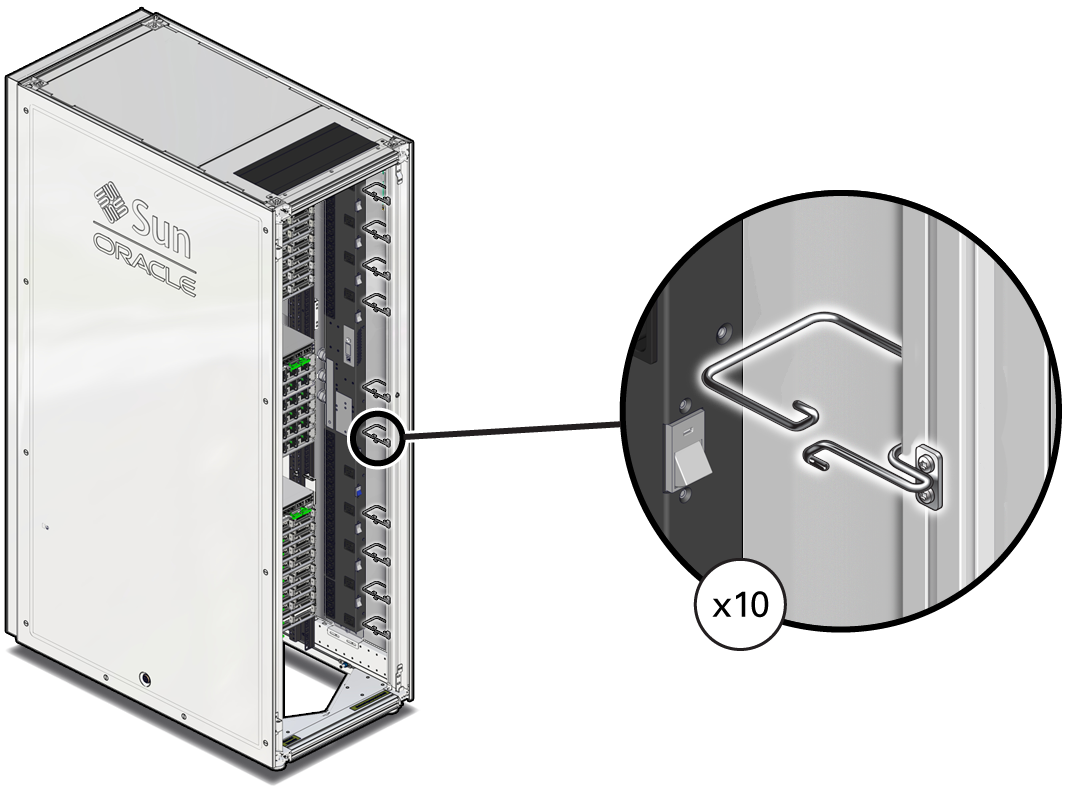 Sun
ORACLE
x10