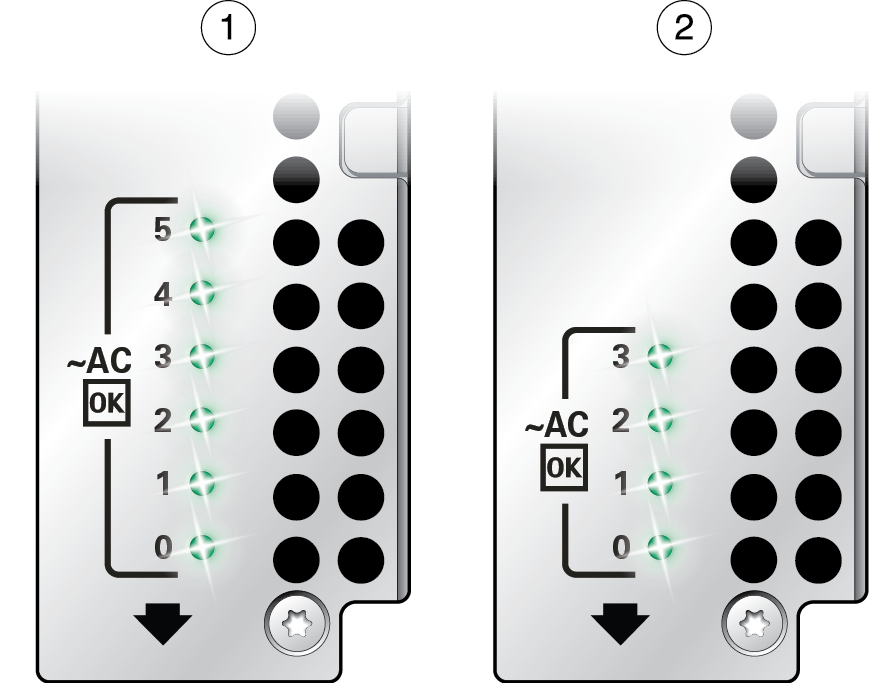 1

5
4
~AC 3
OK
2
1
0

2

3
~AC 2
OK
1
0