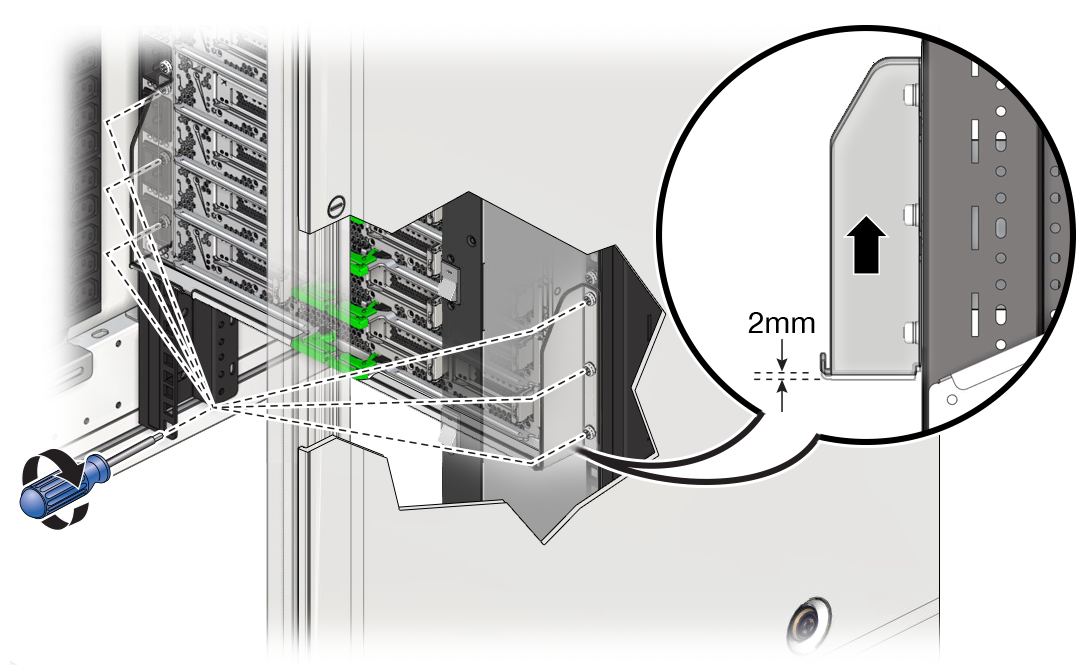 2mm