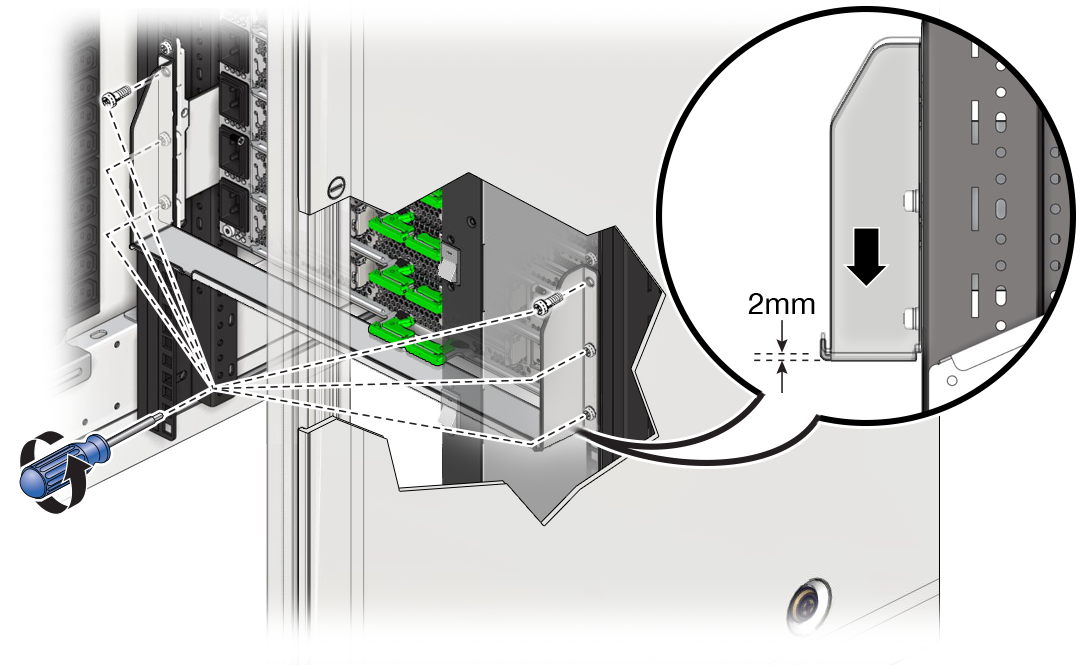 2mm