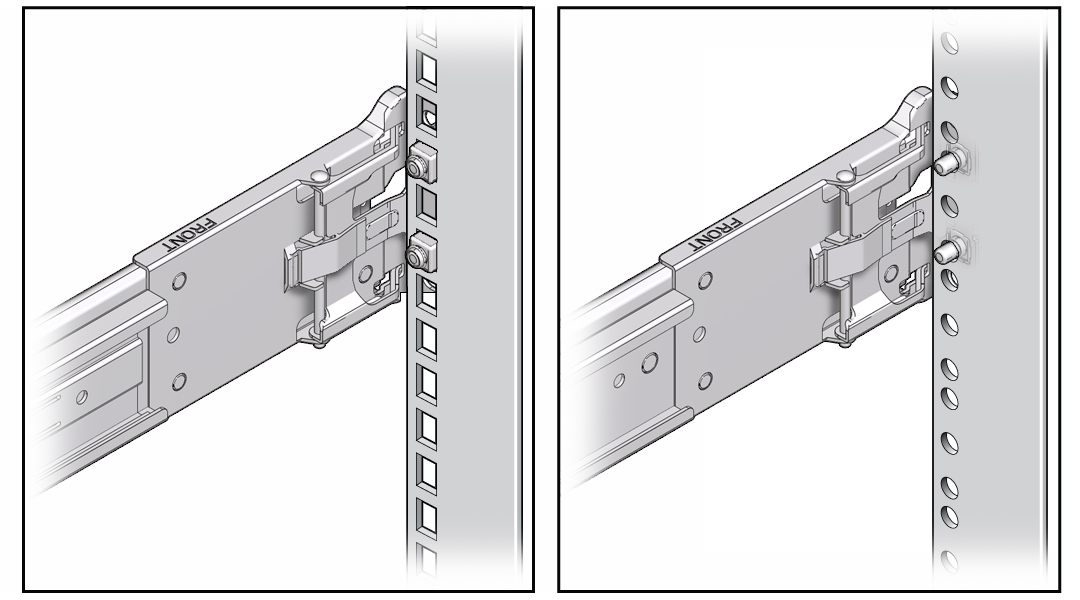 FRONT

FRONT