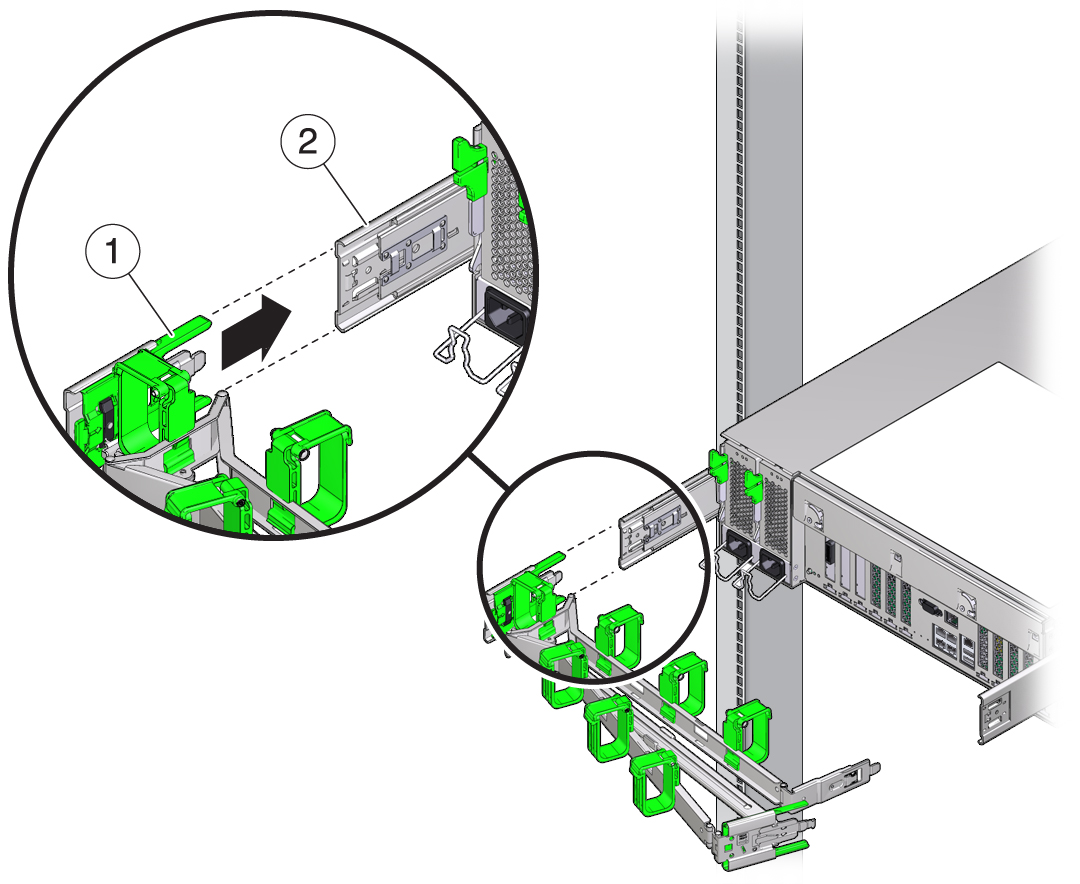 2

1