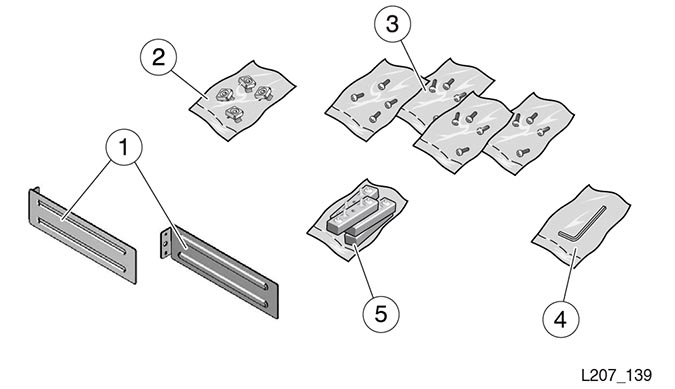 2
3
1
5
4
L207_139