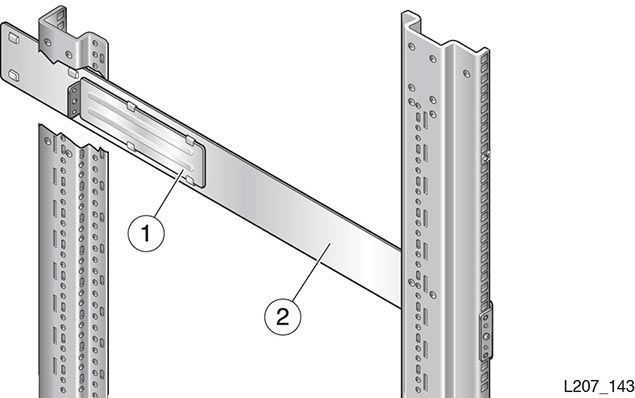 1

2

L207_143