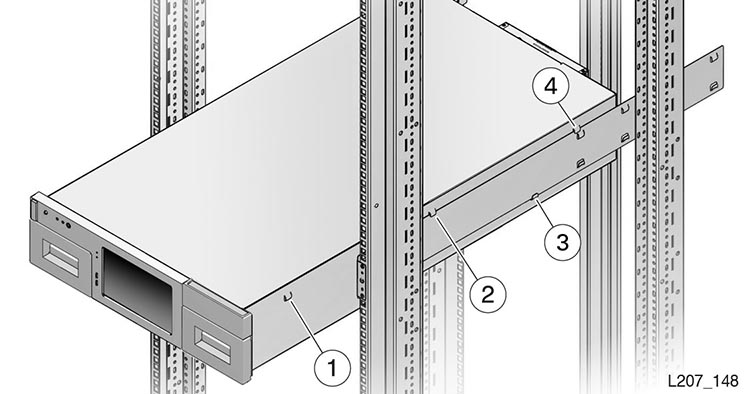 4
3
2
1
L207_148