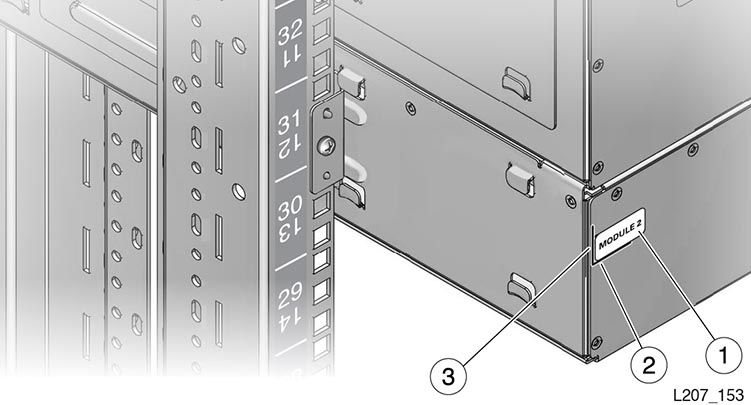 32
11
31
12
30
13
29
14
MODULE 2
3
2
1
L207_153