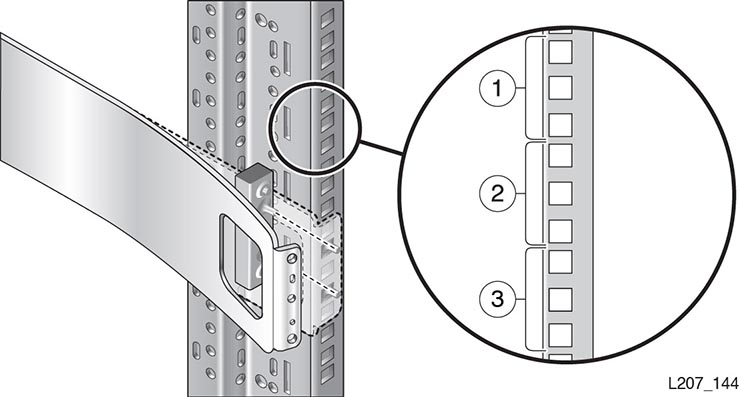 1
2
3
L207_144