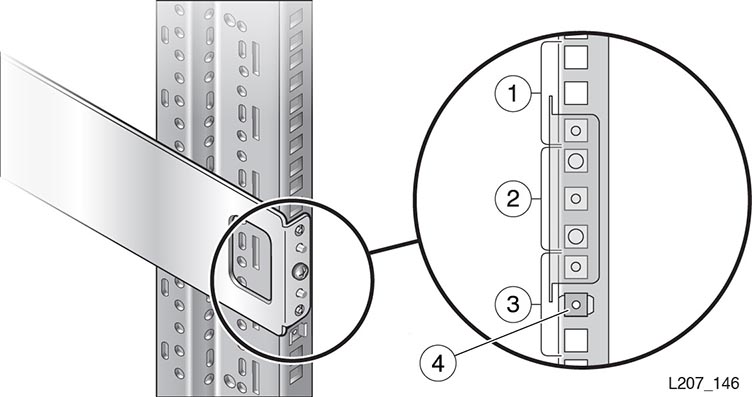 1
2
3
4
L207_146