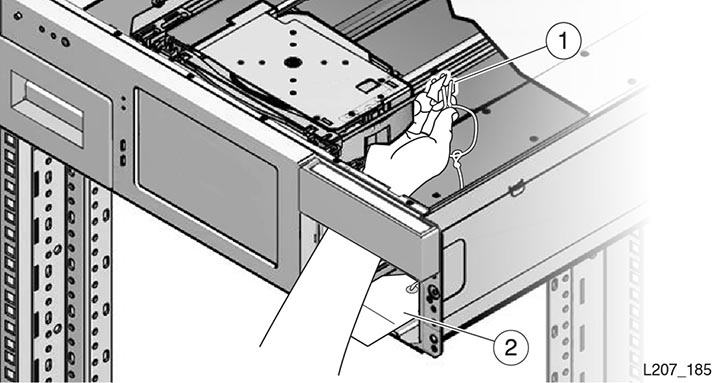 1

2

L207_185