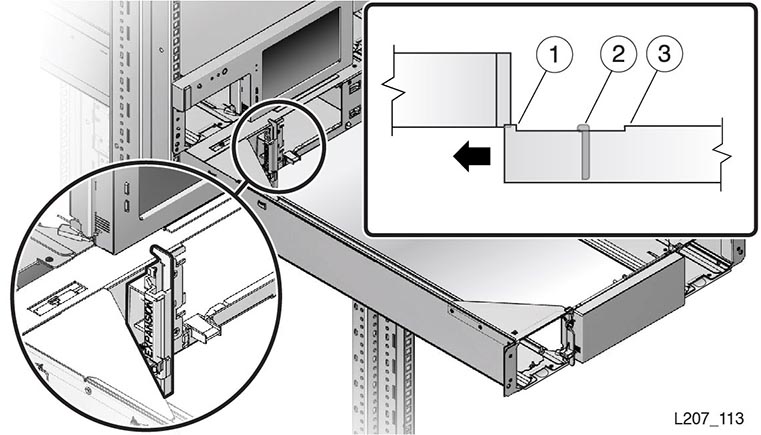 1
2
3
EXPANSION
L207_113