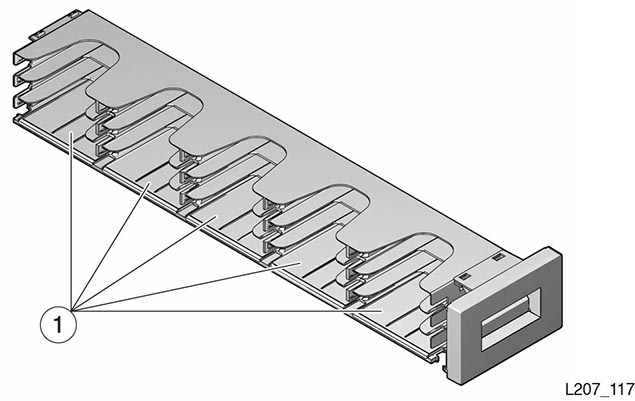 1

L207_117