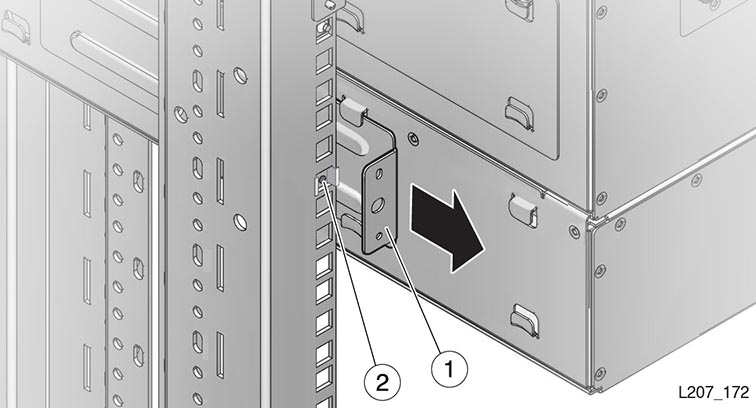 2
1
L207_172