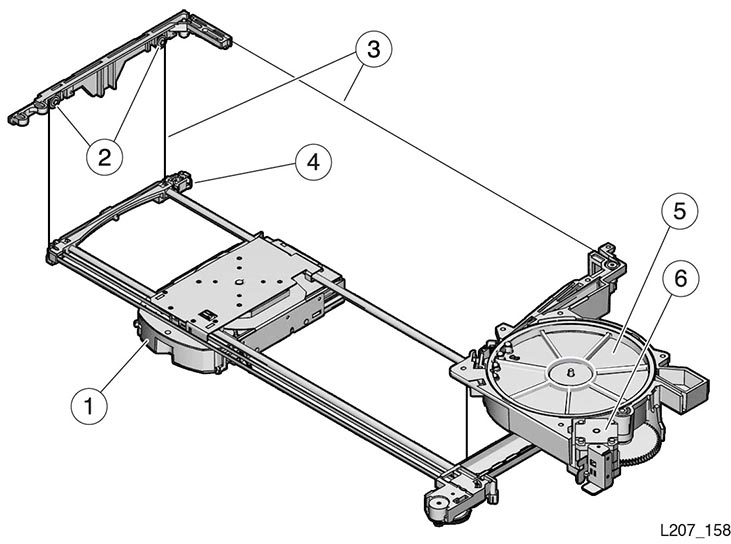 3
2
4
5
6
1
L207_158